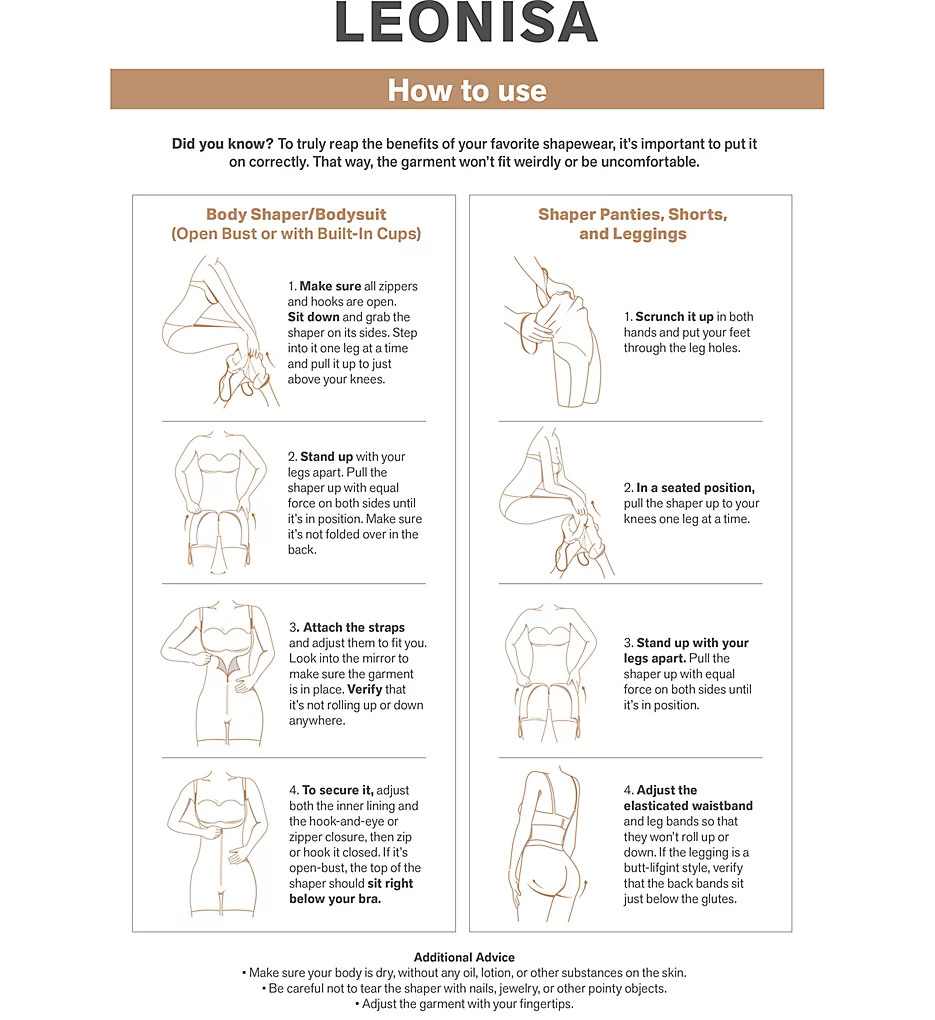 LEONISA

How to use

Did you know? To truly reap the benefits of your favorite shapewear, it's important to put it on correctly. That way, the garment won't fit weirdly or be uncomfortable.

Body Shaper/Bodysuit (Open Bust or with Built-In Cups)

1. Make sure all zippers and hooks are open. Sit down and grab the shaper on its sides. Step into it one leg at a time and pull it up to just above your knees.

2. Stand up with your legs apart. Pull the shaper up with equal force on both sides until it's in position. Make sure it's not folded over in the back.

3. Attach the straps and adjust them to fit you. Look into the mirror to make sure the garment is in place. Verify that it's not rolling up or down anywhere.

4. To secure it, adjust both the inner lining and the hook-and-eye or zipper closure, then zip or hook it closed. If it's open-bust, the top of the shaper should sit right below your bra.

Shaper Panties, Shorts, and Leggings

1. Scrunch it up in both hands and put your feet through the leg holes.

2. In a seated position, pull the shaper up to your knees one leg at a time.

3. Stand up with your legs apart. Pull the shaper up with equal force on both sides until it's in position.

4. Adjust the elasticated waistband and leg bands so that they won't roll up or down. If the legging is a butt-lifgint style, verify that the back bands sit just below the glutes.

Additional Advice
• Make sure your body is dry, without any oil, lotion, or other substances on the skin.
• Be careful not to tear the shaper with nails, jewelry, or other pointy objects.
• Adjust the garment with your fingertips.